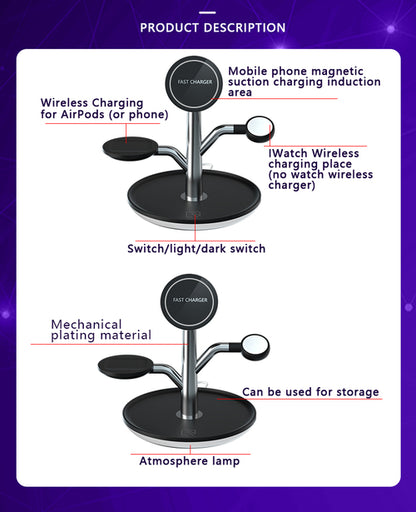 PRODUCT DESCRIPTION

FAST CHARGER

Mobile phone magnetic suction charging induction area

Wireless Charging for AirPods (or phone)

IWatch Wireless charging place (no watch wireless charger)

Switch/light/dark switch

FAST CHARGER

Mechanical plating material

Can be used for storage

Atmosphere lamp